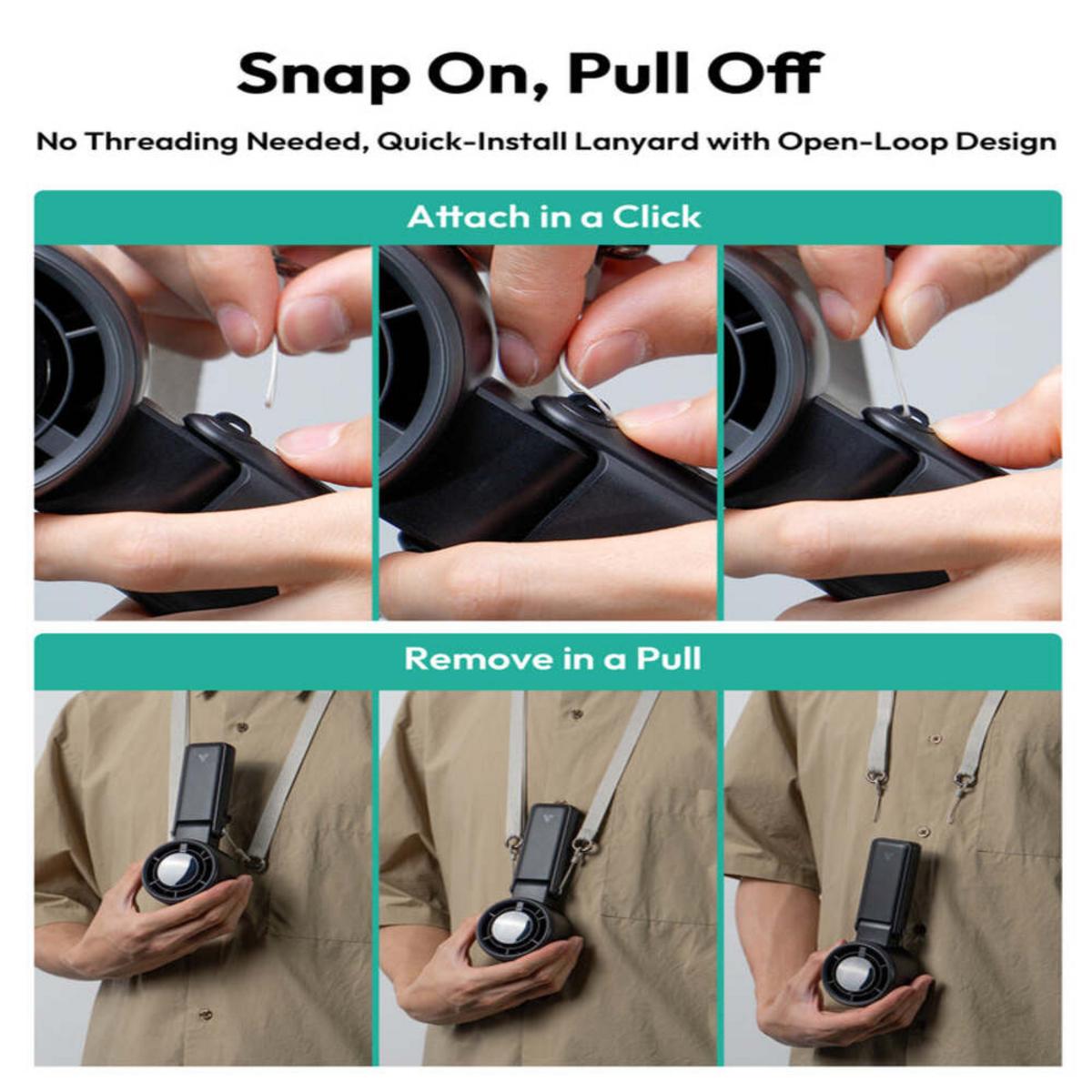 Snap On, Pull Off

No Threading Needed, Quick-Install Lanyard with Open-Loop Design

Attach in a Click

Remove in a Pull