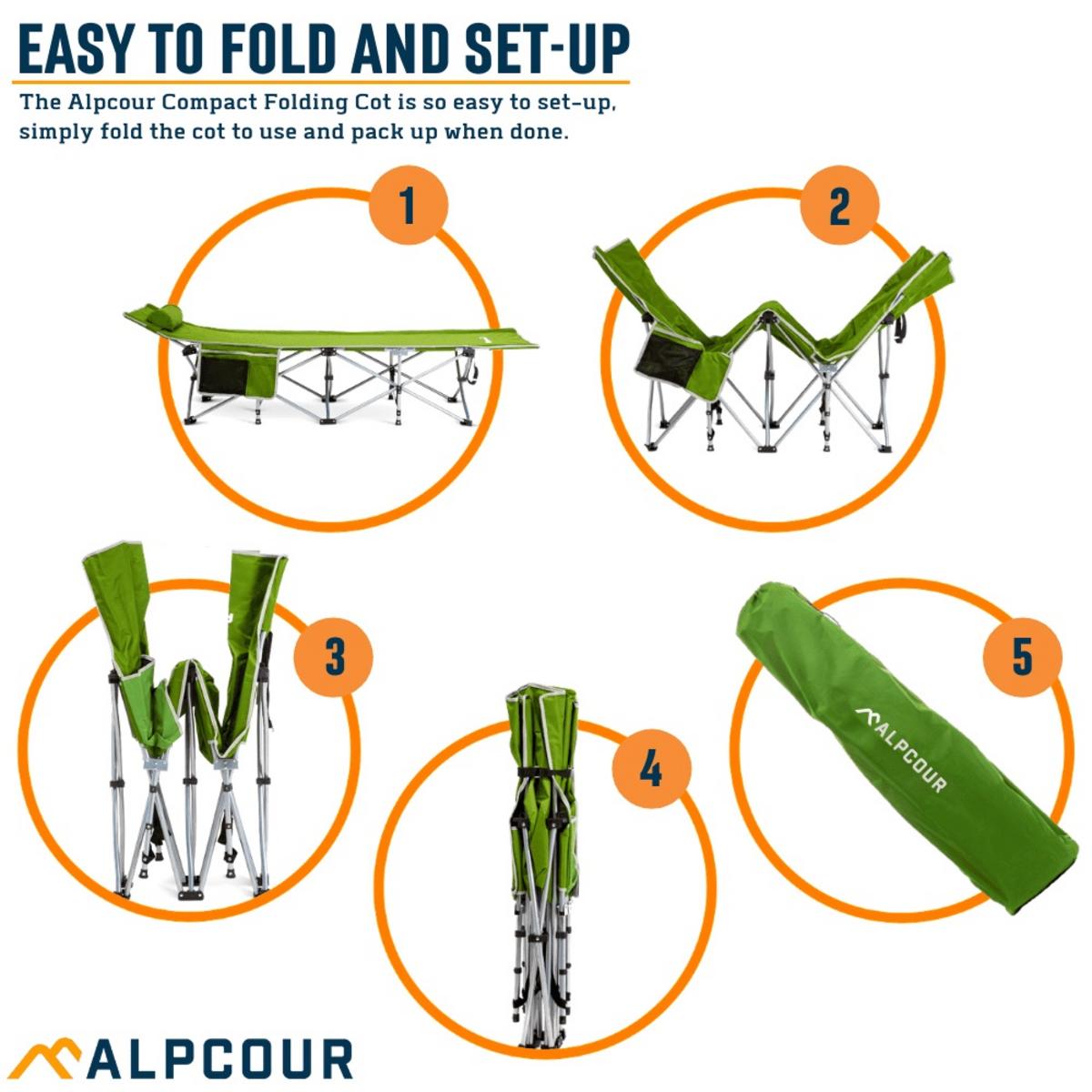 EASY TO FOLD AND SET-UP

The Alpcour Compact Folding Cot is so easy to set-up, simply fold the cot to use and pack up when done.

1

2

3

4

5

ALPCOUR

ALPCOUR