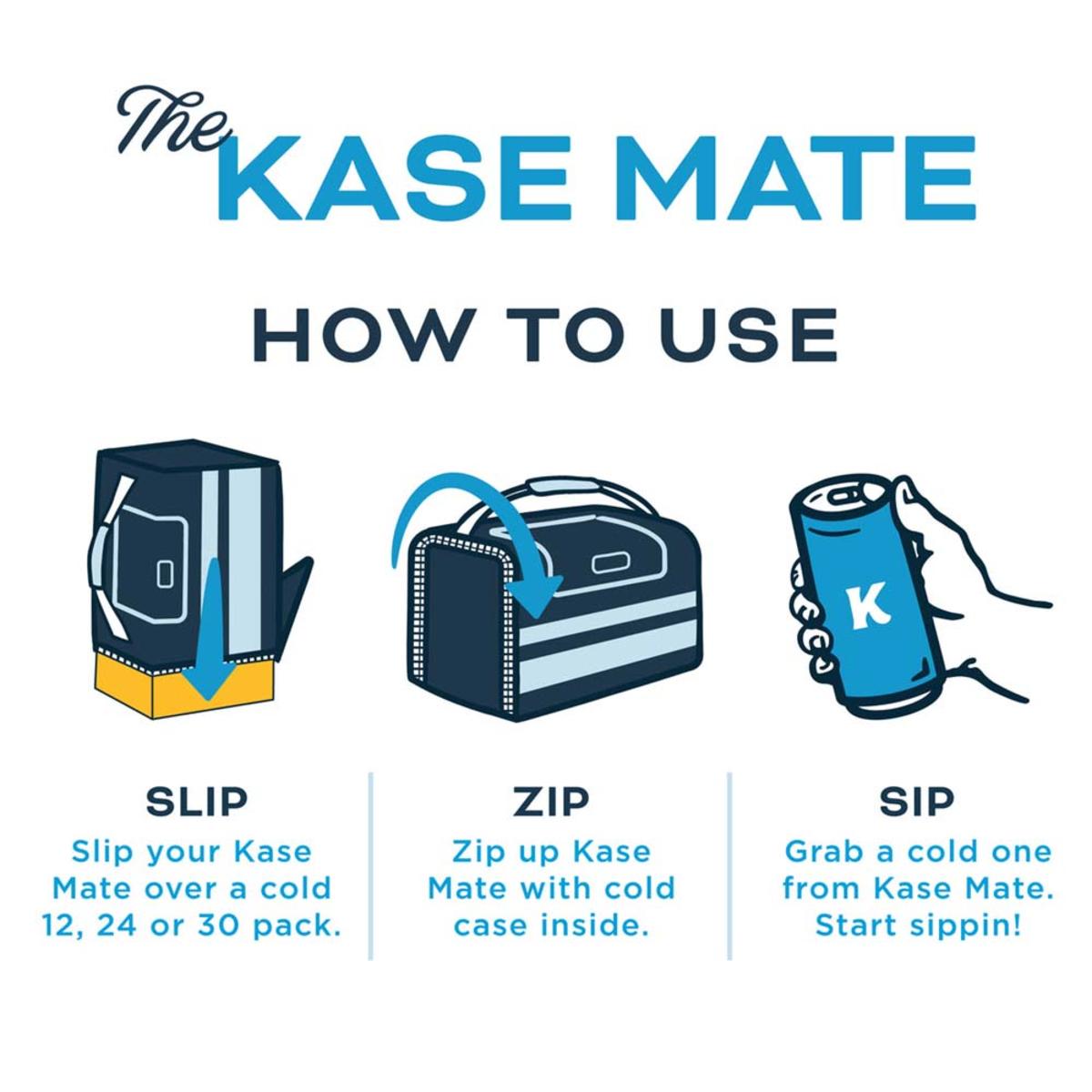 The KASE MATE

HOW TO USE

K

SLIP
Slip your Kase Mate over a cold 12, 24 or 30 pack.

ZIP
Zip up Kase Mate with cold case inside.

SIP
Grab a cold one from Kase Mate. Start sippin!