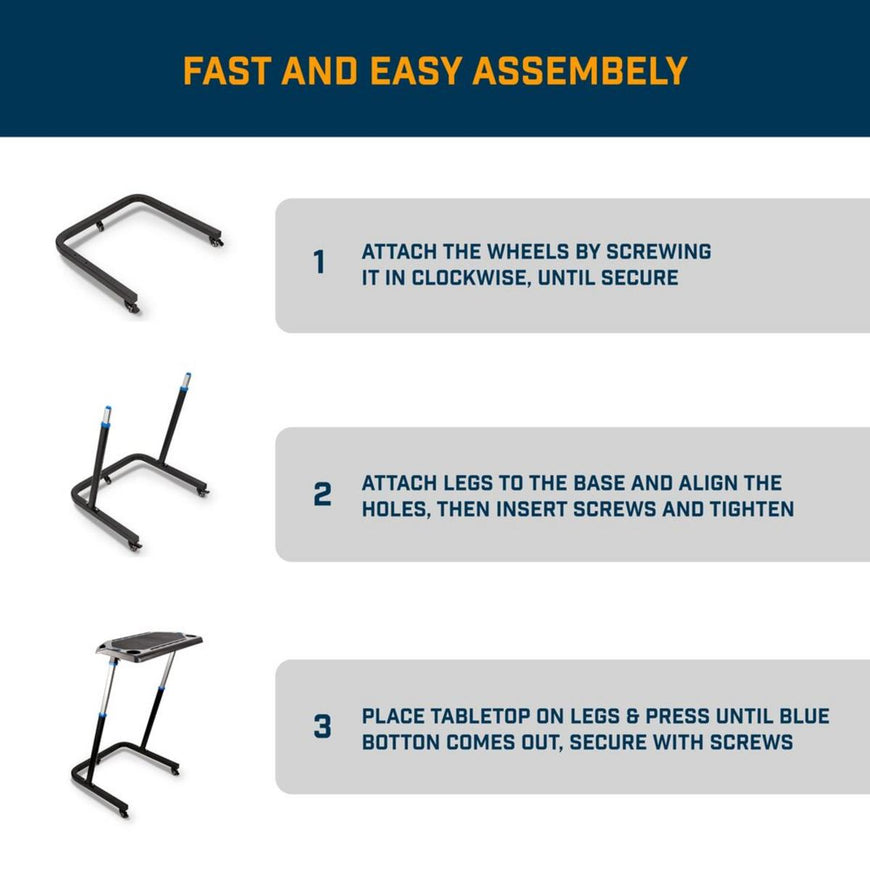 FAST AND EASY ASSEMBELY

1 ATTACH THE WHEELS BY SCREWING IT IN CLOCKWISE, UNTIL SECURE

2 ATTACH LEGS TO THE BASE AND ALIGN THE HOLES, THEN INSERT SCREWS AND TIGHTEN

3 PLACE TABLETOP ON LEGS & PRESS UNTIL BLUE BOTTON COMES OUT, SECURE WITH SCREWS