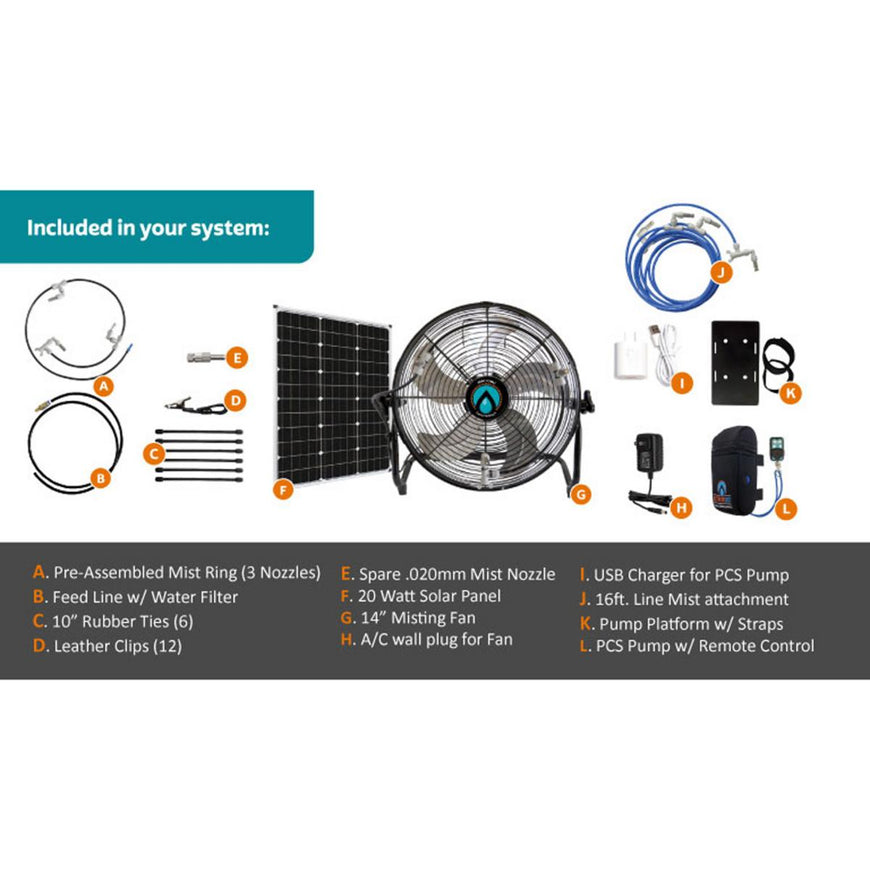 Included in your system:

A

B

E

D

C

F

G

J

I

K

H

L

A. Pre-Assembled Mist Ring (3 Nozzles)
B. Feed Line w/ Water Filter
C. 10" Rubber Ties (6)
D. Leather Clips (12)

E. Spare .020mm Mist Nozzle
F. 20 Watt Solar Panel
G. 14" Misting Fan
H. A/C wall plug for Fan

I. USB Charger for PCS Pump
J. 16ft. Line Mist attachment
K. Pump Platform w/ Straps
L. PCS Pump w/ Remote Control